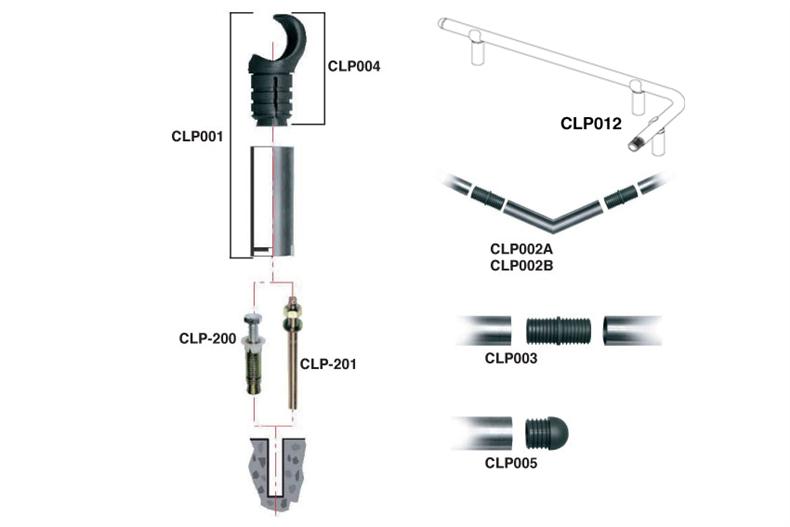 CLP004
CLP001
CLP-200
CLP-201
CLP012
CLP002A
CLP002B
CLP003
CLP005