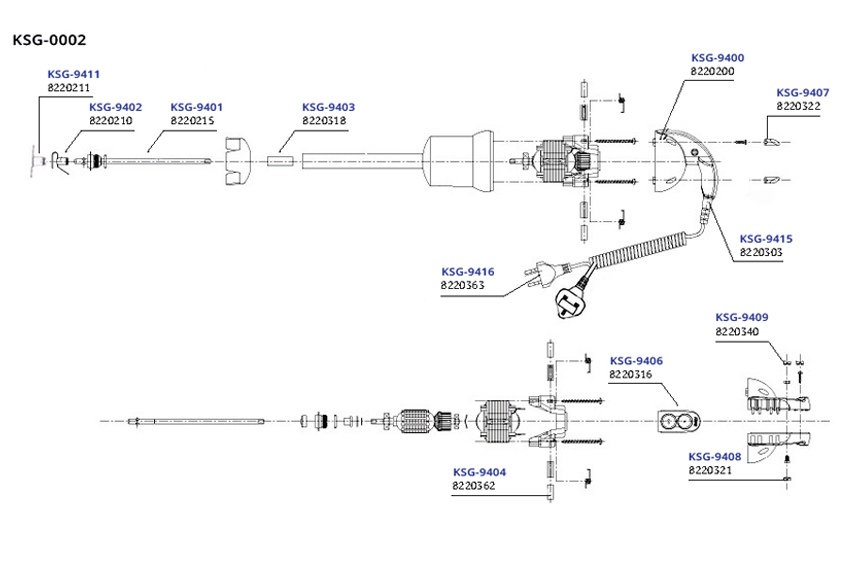 KSG-0002

KSG-9411
8220211

KSG-9402
8220210

KSG-9401
8220215

KSG-9403
8220318

KSG-9400
8220200

KSG-9407
8220322

KSG-9415
8220303

KSG-9416
8220363

KSG-9409
8220340

KSG-9406
8220316

KSG-9408
8220321

KSG-9404
8220362