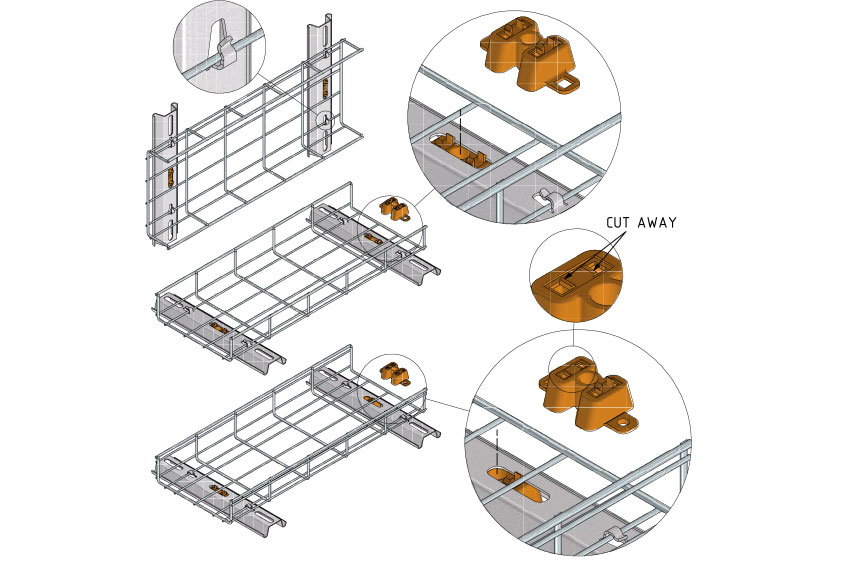 CUT AWAY